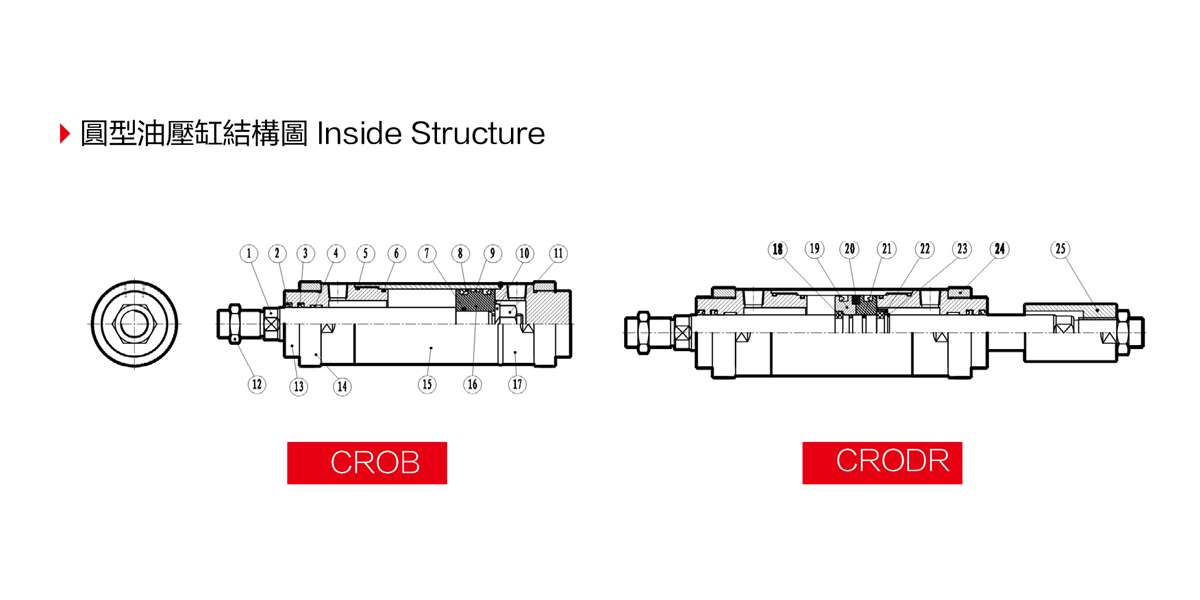 圓型油壓缸結構圖 Inside Structure

1 2 3 4 5 6 7 8 9 10 11

12 13 14 15 16 17

CROB

18 19 20 21 22 23 24 25

CRODR